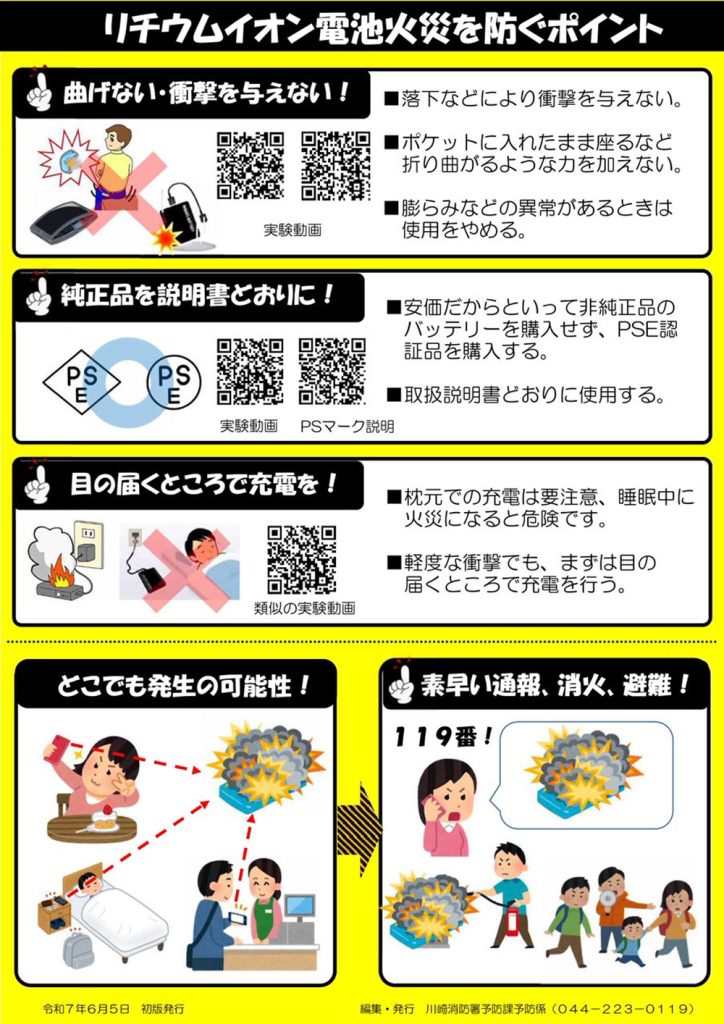 リチウムイオン電池火災を防ぐポイント

曲げない・衝撃を与えない！

実験動画

■落下などにより衝撃を与えない。

■ポケットに入れたまま座るなど折り曲がるような力を加えない。

■膨らみなどの異常があるときは使用をやめる。

純正品を説明書どおりに！

PSE

PSE

実験動画　PSマーク説明

■安価だからといって非純正品のバッテリーを購入せず、PSE認証品を購入する。

■取扱説明書どおりに使用する。

目の届くところで充電を！

類似の実験動画

■枕元での充電は要注意、睡眠中に火災になると危険です。

■軽度な衝撃でも、まずは目の届くところで充電を行う。

どこでも発生の可能性！

素早い通報、消火、避難！

119番！

令和7年6月5日　初版発行

編集・発行　川崎消防署予防課予防係（044－223－0119）